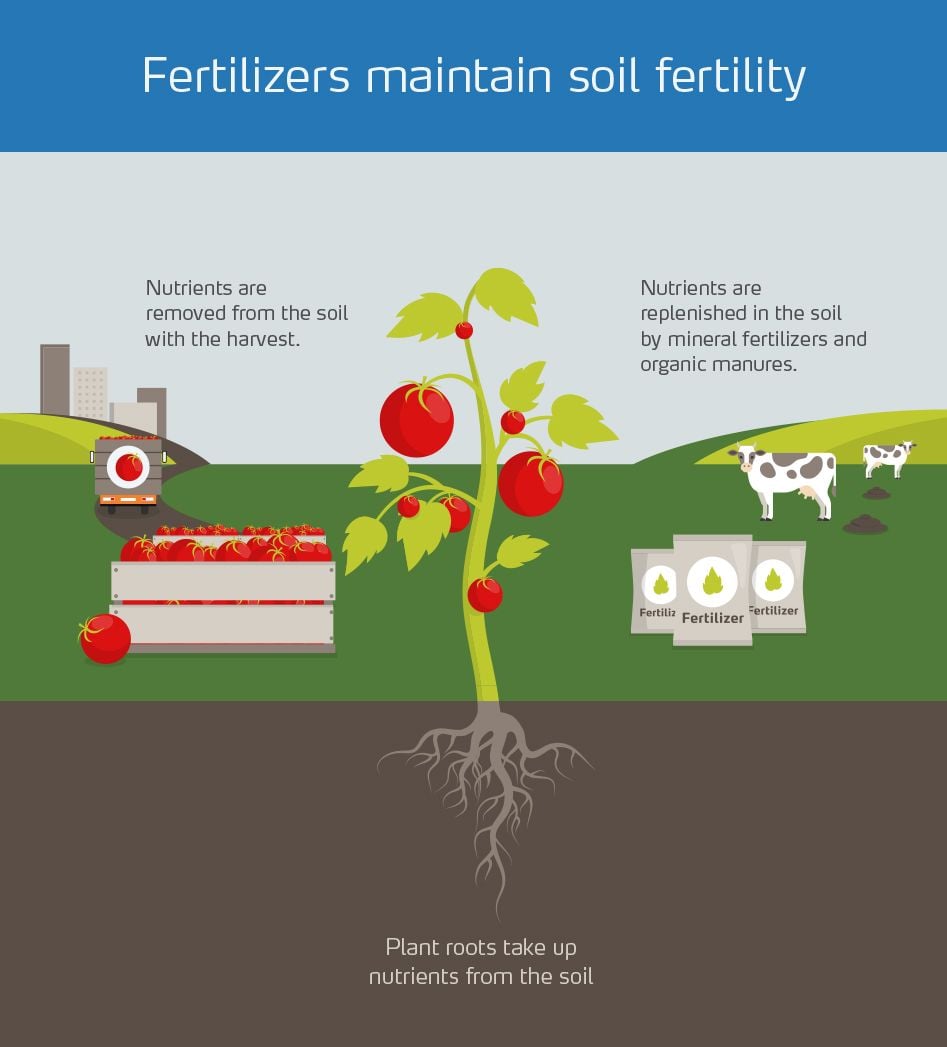 Fertilizers maintain soil fertility

Nutrients are removed from the soil with the harvest.

Nutrients are replenished in the soil by mineral fertilizers and organic manures.

Fertiliz

Fertilizer

Fertilizer

Plant roots take up nutrients from the soil